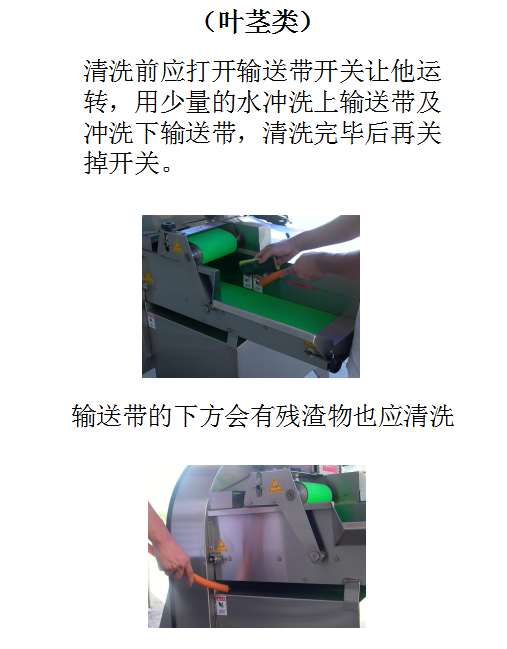 （叶茎类）

清洗前应打开输送带开关让他运转，用少量的水冲洗上输送带及冲洗下输送带，清洗完毕后再关掉开关。

输送带的下方会有残渣物也应清洗