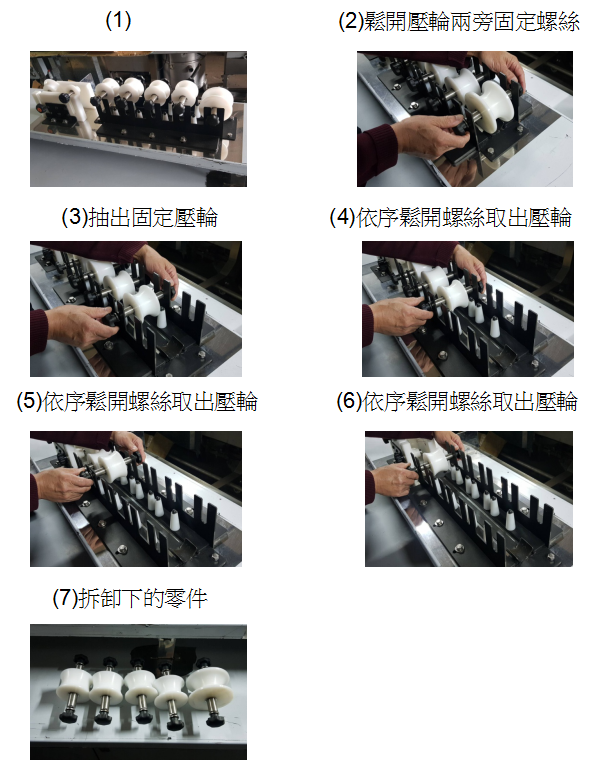 (1)

(2)鬆開壓輪兩旁固定螺絲

(3)抽出固定壓輪

(4)依序鬆開螺絲取出壓輪

(5)依序鬆開螺絲取出壓輪

(6)依序鬆開螺絲取出壓輪

(7)拆卸下的零件